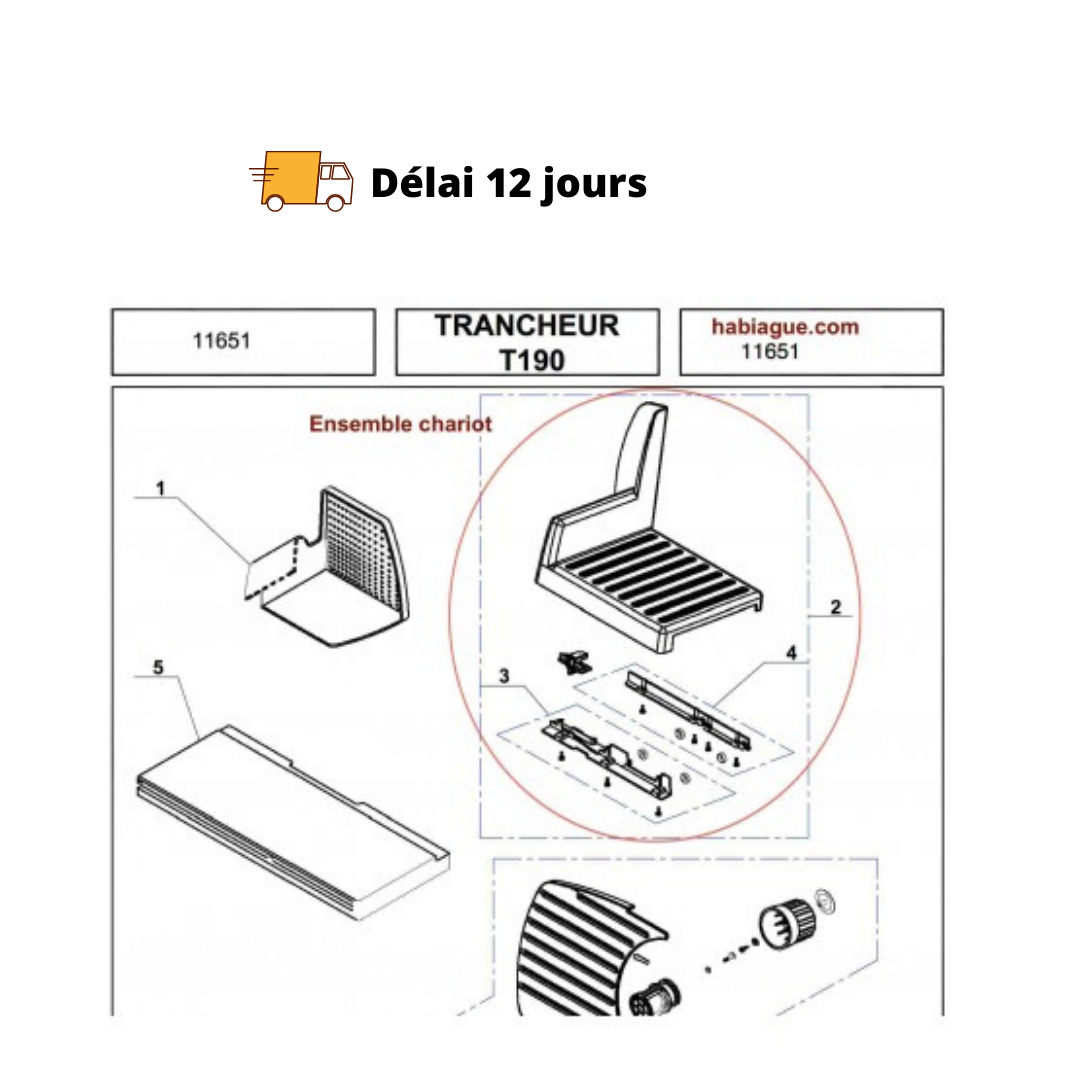 Délai 12 jours

11651

TRANCHEUR
T190

habiague.com
11651

Ensemble chariot

1

2

3

4

5