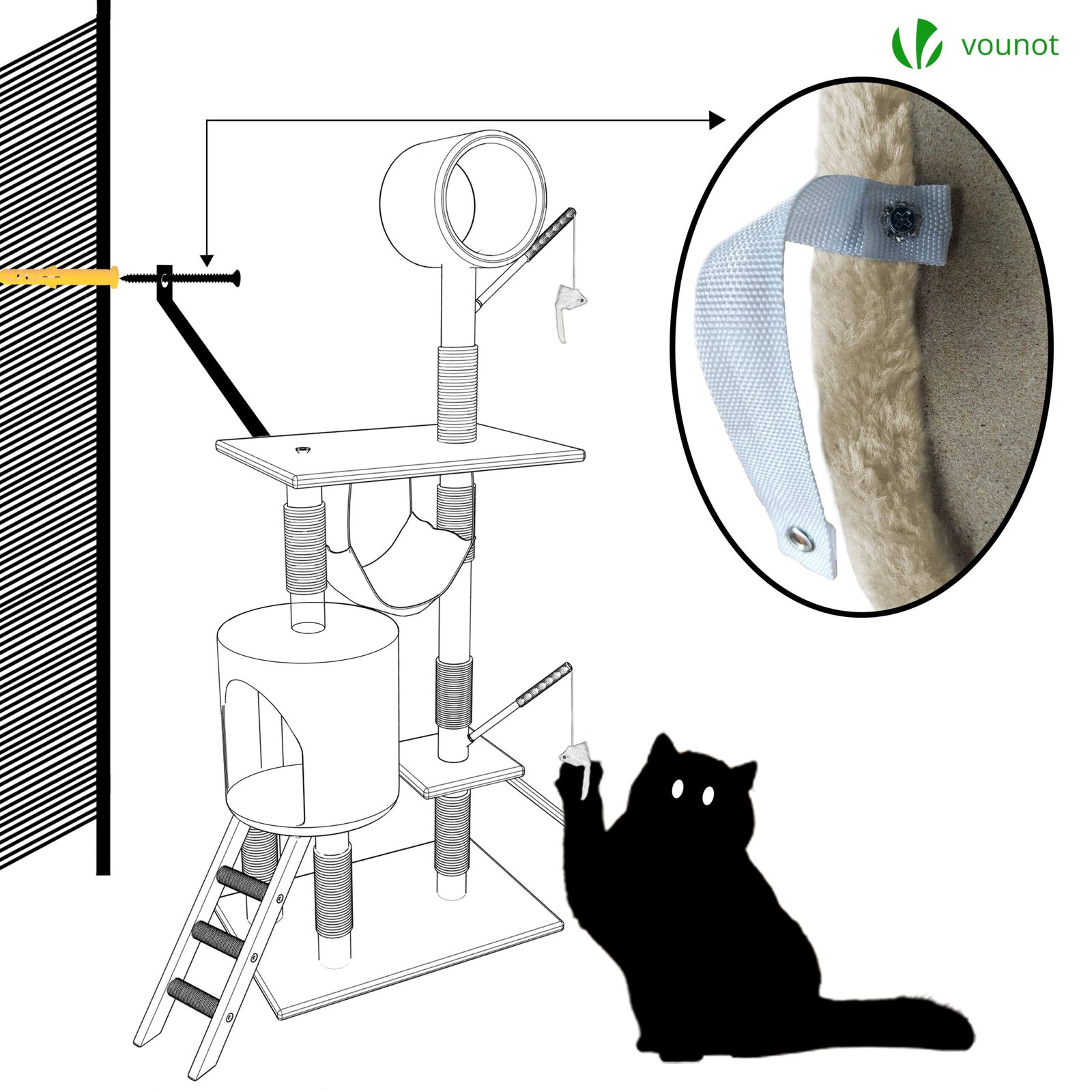 vounot